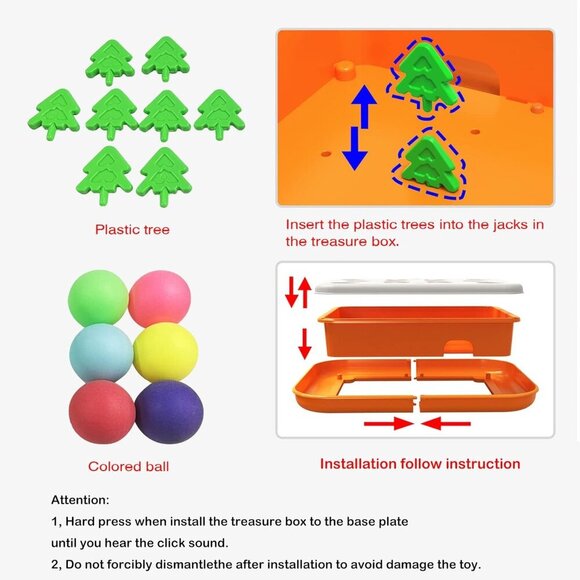 Plastic tree

Insert the plastic trees into the jacks in the treasure box.

Colored ball

Installation follow instruction

Attention:

1, Hard press when install the treasure box to the base plate until you hear the click sound.

2, Do not forcibly dismantlethe after installation to avoid damage the toy.